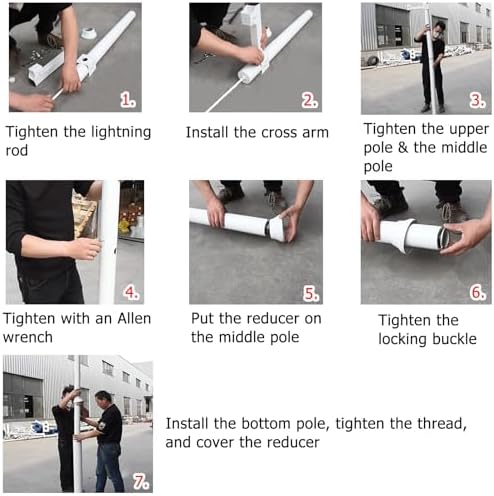 1.

Tighten the lightning rod

2.

Install the cross arm

3.

Tighten the upper pole & the middle pole

4.

Tighten with an Allen wrench

5.

Put the reducer on the middle pole

6.

Tighten the locking buckle

7.

Install the bottom pole, tighten the thread, and cover the reducer