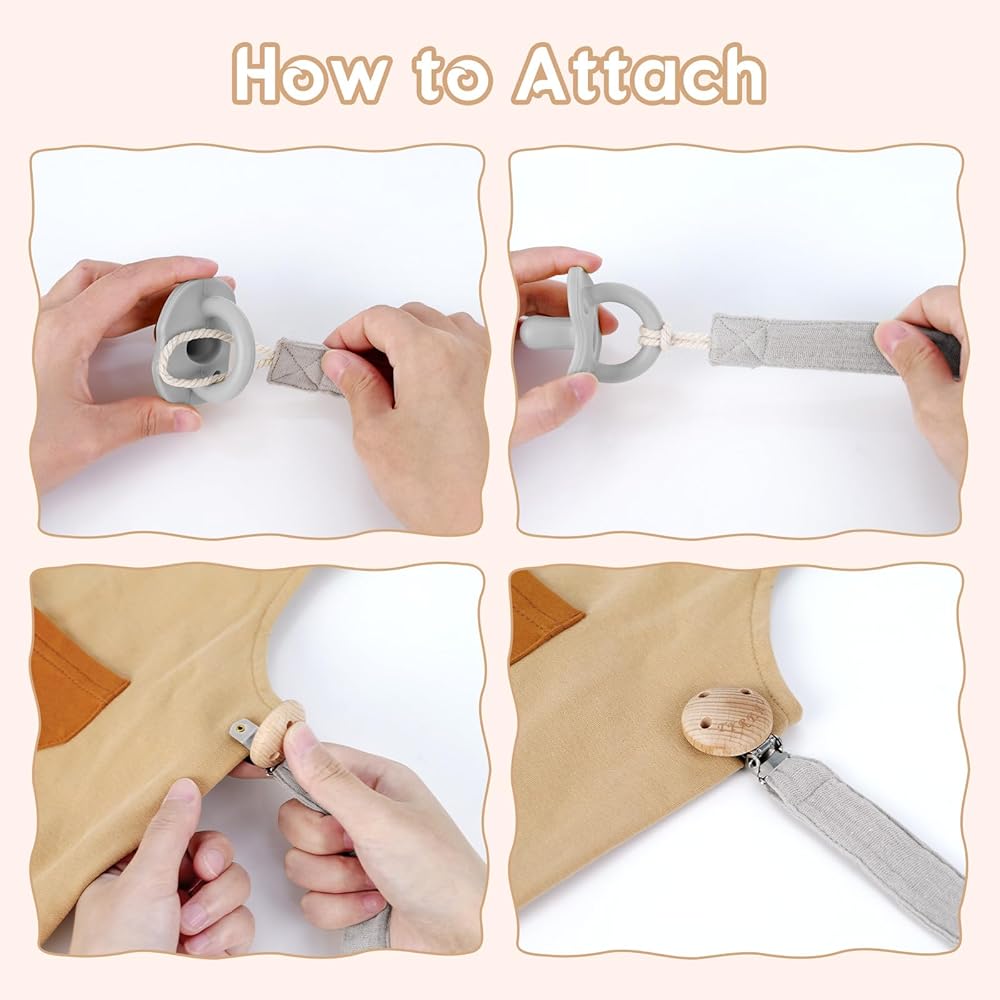 How to Attach