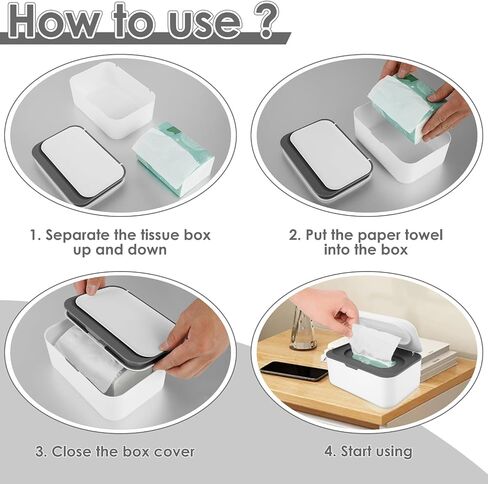 How to use ?

1. Separate the tissue box up and down

2. Put the paper towel into the box

3. Close the box cover

4. Start using