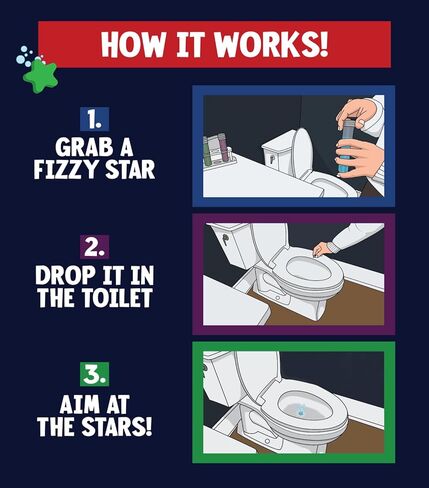 HOW IT WORKS!

1.
GRAB A FIZZY STAR

2.
DROP IT IN THE TOILET

3.
AIM AT THE STARS!