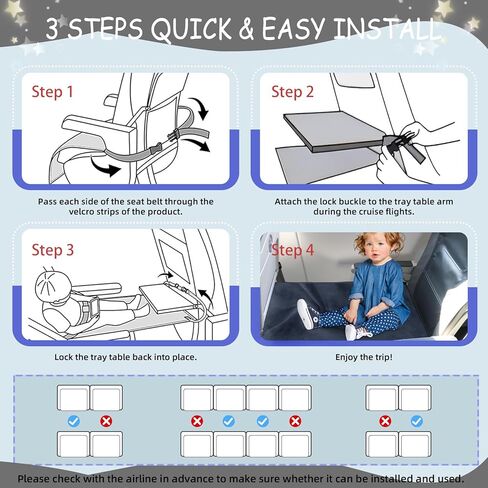 3 STEPS QUICK & EASY INSTALL

Step 1

Pass each side of the seat belt through the velcro strips of the product.

Step 2

Attach the lock buckle to the tray table arm during the cruise flights.

Step 3

Lock the tray table back into place.

Step 4

Enjoy the trip!

Please check with the airline in advance to make sure whether it can be installed and used.