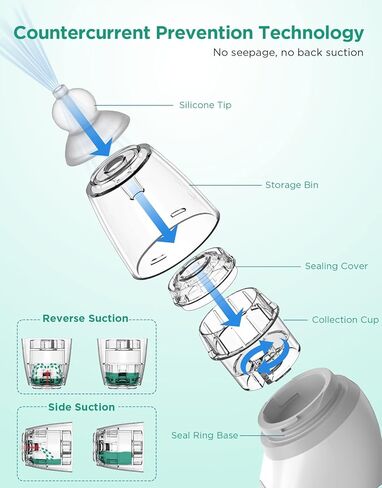 Countercurrent Prevention Technology

No seepage, no back suction

Silicone Tip

Storage Bin

Sealing Cover

Collection Cup

Reverse Suction

Side Suction

Seal Ring Base