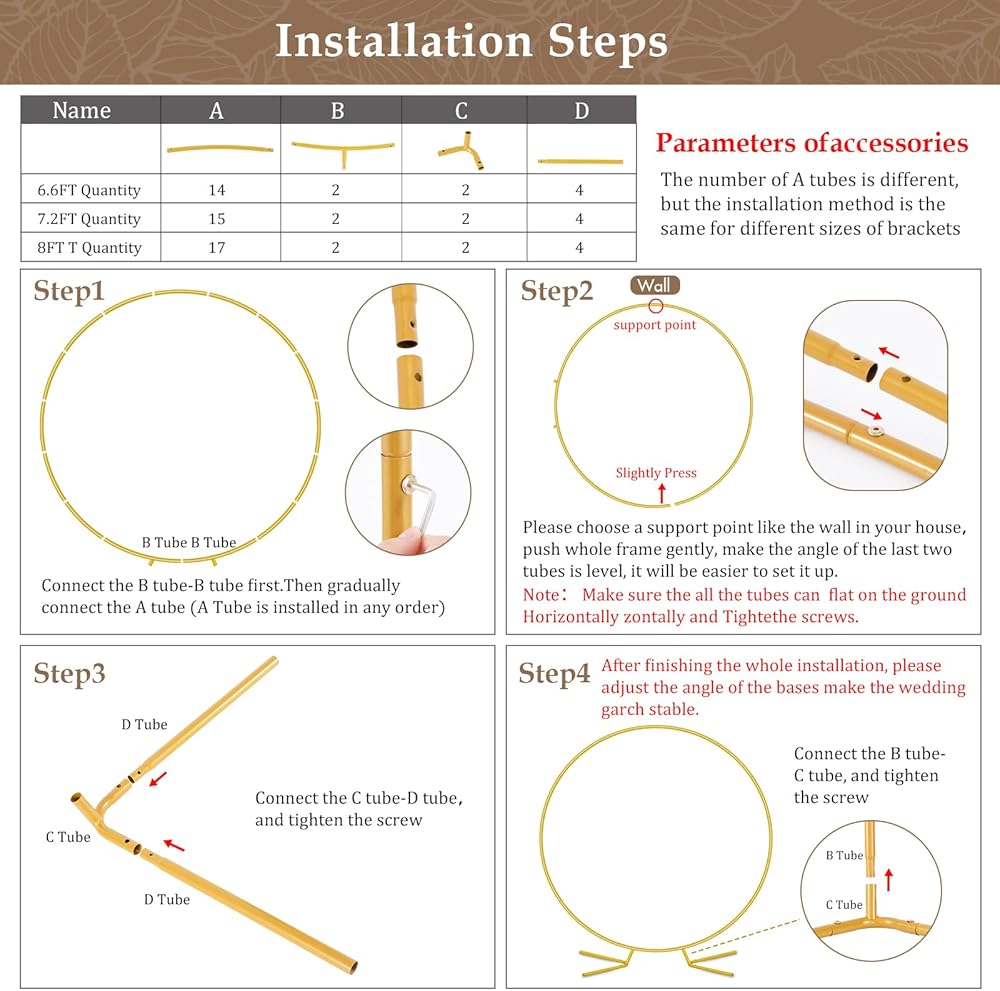 Installation Steps

| Name | A | B | C | D |
|---|---|---|---|---|
| | | | | |
| 6.6FT Quantity | 14 | 2 | 2 | 4 |
| 7.2FT Quantity | 15 | 2 | 2 | 4 |
| 8FT T Quantity | 17 | 2 | 2 | 4 |

Parameters ofaccessories

The number of A tubes is different, but the installation method is the same for different sizes of brackets

Step1

B Tube B Tube

Connect the B tube-B tube first.Then gradually connect the A tube (A Tube is installed in any order)

Step2

Wall

support point

Slightly Press

Please choose a support point like the wall in your house, push whole frame gently, make the angle of the last two tubes is level, it will be easier to set it up.

Note: Make sure the all the tubes can flat on the ground Horizontally zontally and Tightethe screws.

Step3

D Tube

C Tube

D Tube

Connect the C tube-D tube, and tighten the screw

Step4

After finishing the whole installation, please adjust the angle of the bases make the wedding garch stable.

Connect the B tube-C tube, and tighten the screw

B Tube

C Tube