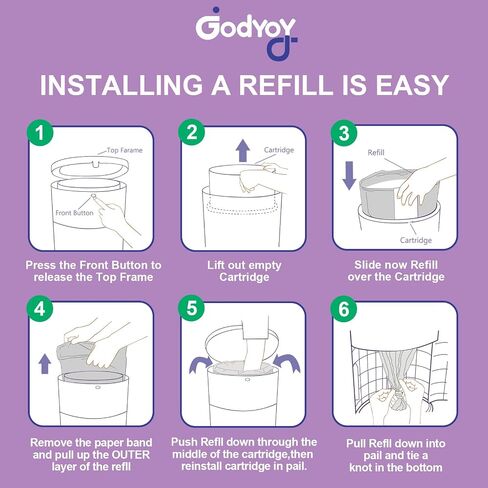 Godyoy

INSTALLING A REFILL IS EASY

1
Top Farame
Front Button
Press the Front Button to release the Top Frame

2
Cartridge
Lift out empty Cartridge

3
Refill
Cartridge
Slide now Refill over the Cartridge

4
Remove the paper band and pull up the OUTER layer of the refll

5
Push Refll down through the middle of the cartridge,then reinstall cartridge in pail.

6
Pull Refll down into pail and tie a knot in the bottom