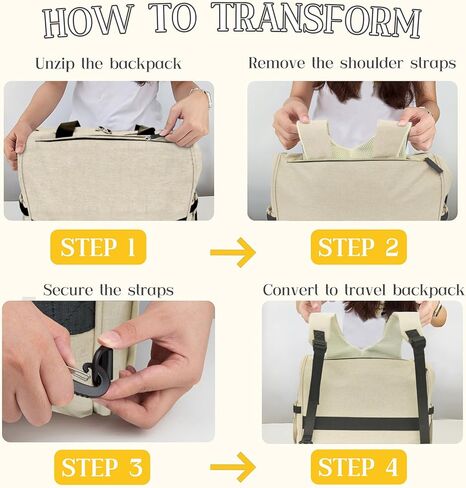 HOW TO TRANSFORM

Unzip the backpack

Remove the shoulder straps

STEP 1

STEP 2

Secure the straps

Convert to travel backpack

STEP 3

STEP 4