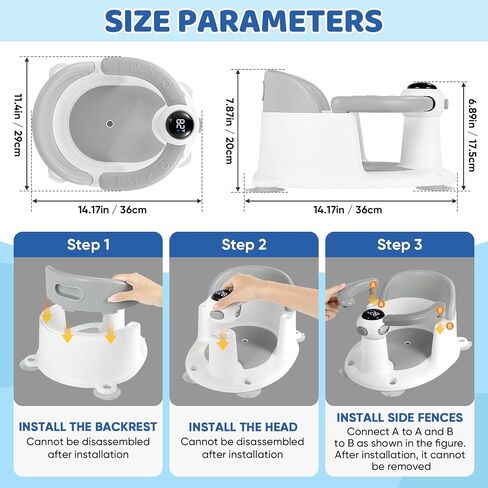 SIZE PARAMETERS

11.4in / 29cm

14.17in / 36cm

7.87in / 20cm

6.89in / 17.5cm

14.17in / 36cm

Step 1

INSTALL THE BACKREST
Cannot be disassembled after installation

Step 2

INSTALL THE HEAD
Cannot be disassembled after installation

Step 3

A
A
B
B

INSTALL SIDE FENCES
Connect A to A and B to B as shown in the figure. After installation, it cannot be removed