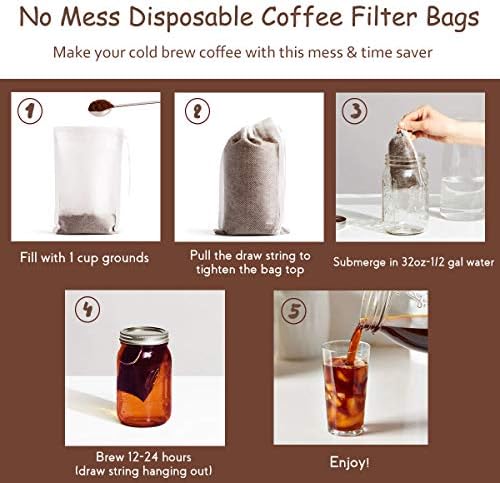 No Mess Disposable Coffee Filter Bags

Make your cold brew coffee with this mess & time saver

1

Fill with 1 cup grounds

2

Pull the draw string to tighten the bag top

3

Submerge in 32oz-1/2 gal water

4

Brew 12-24 hours (draw string hanging out)

5

Enjoy!