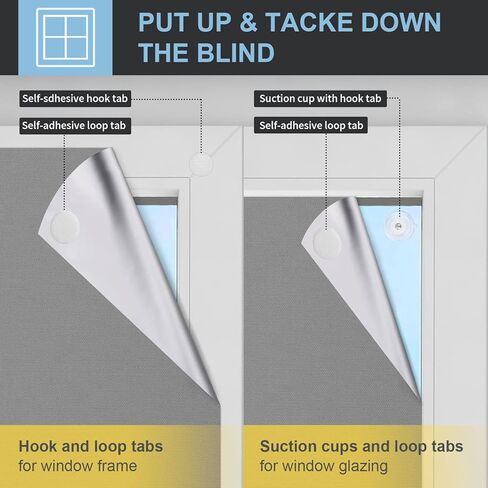 PUT UP & TACKE DOWN THE BLIND

Self-sdhesive hook tab

Self-adhesive loop tab

Suction cup with hook tab

Self-adhesive loop tab

Hook and loop tabs
for window frame

Suction cups and loop tabs
for window glazing