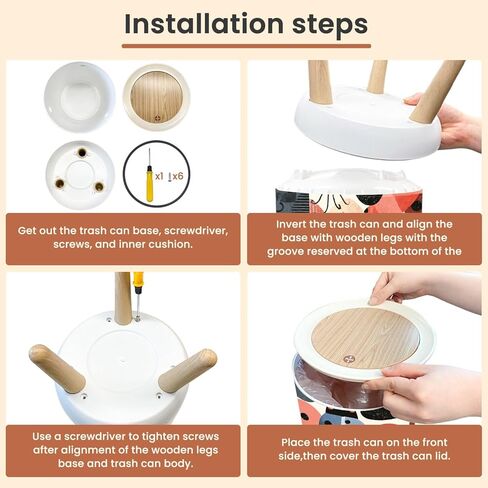 Installation steps

x1 x6

Get out the trash can base, screwdriver, screws, and inner cushion.

Invert the trash can and align the base with wooden legs with the groove reserved at the bottom of the

Use a screwdriver to tighten screws after alignment of the wooden legs base and trash can body.

Place the trash can on the front side,then cover the trash can lid.