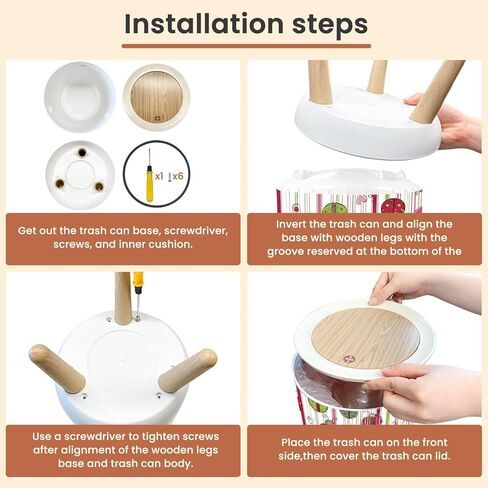 Installation steps

x1 x6

Get out the trash can base, screwdriver, screws, and inner cushion.

Invert the trash can and align the base with wooden legs with the groove reserved at the bottom of the

Use a screwdriver to tighten screws after alignment of the wooden legs base and trash can body.

Place the trash can on the front side,then cover the trash can lid.