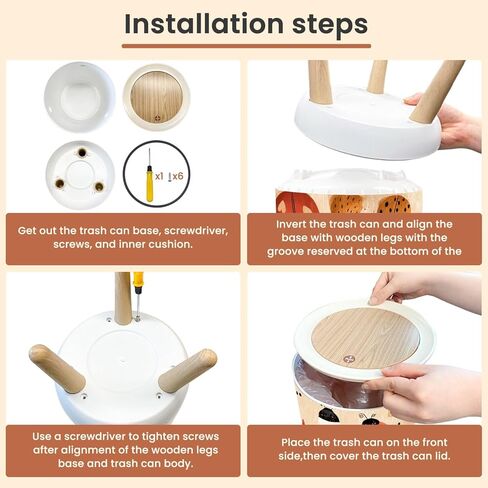 Installation steps

x1 x6

Get out the trash can base, screwdriver, screws, and inner cushion.

Invert the trash can and align the base with wooden legs with the groove reserved at the bottom of the

Use a screwdriver to tighten screws after alignment of the wooden legs base and trash can body.

Place the trash can on the front side,then cover the trash can lid.