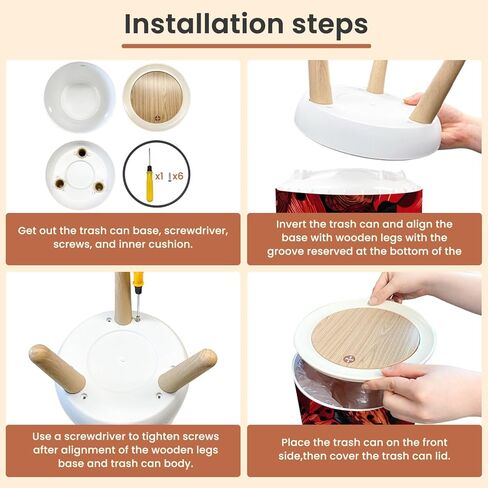 Installation steps

x1 x6

Get out the trash can base, screwdriver, screws, and inner cushion.

Invert the trash can and align the base with wooden legs with the groove reserved at the bottom of the

Use a screwdriver to tighten screws after alignment of the wooden legs base and trash can body.

Place the trash can on the front side,then cover the trash can lid.