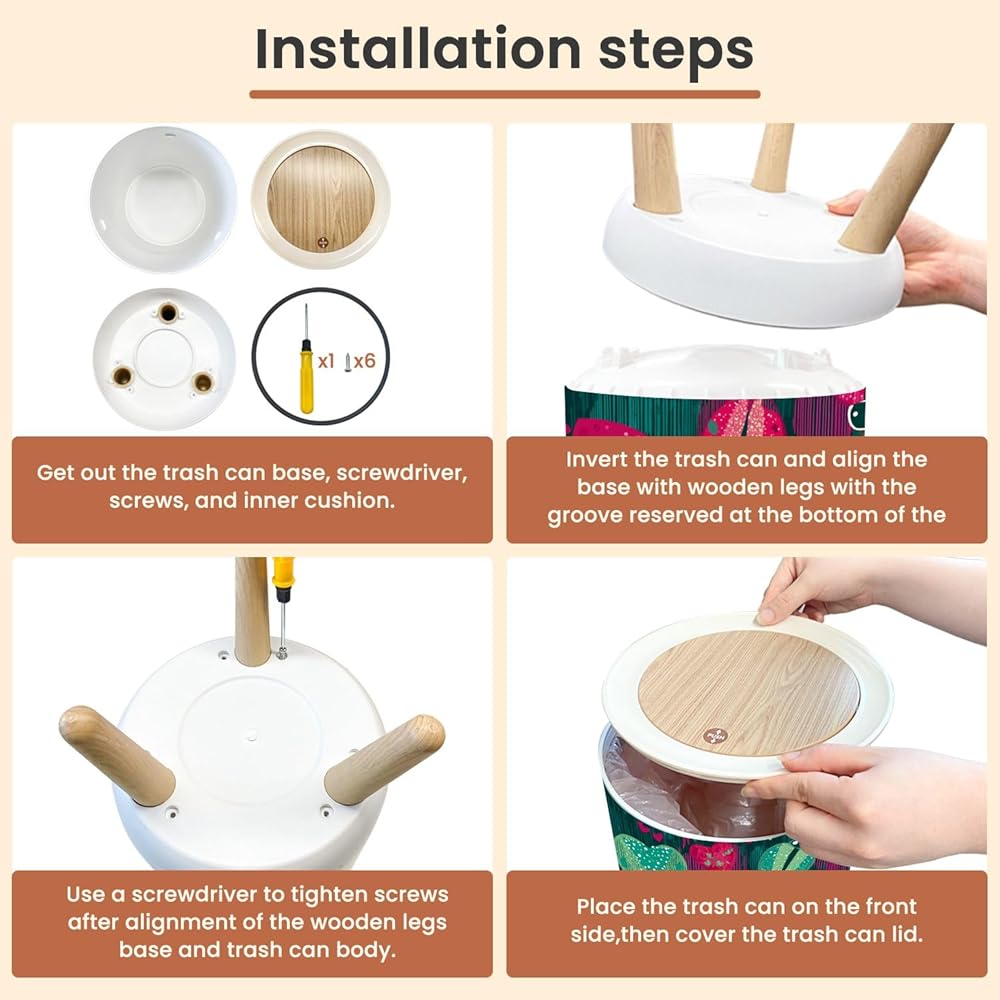 Installation steps

x1 x6

Get out the trash can base, screwdriver, screws, and inner cushion.

Invert the trash can and align the base with wooden legs with the groove reserved at the bottom of the

Use a screwdriver to tighten screws after alignment of the wooden legs base and trash can body.

Place the trash can on the front side,then cover the trash can lid.