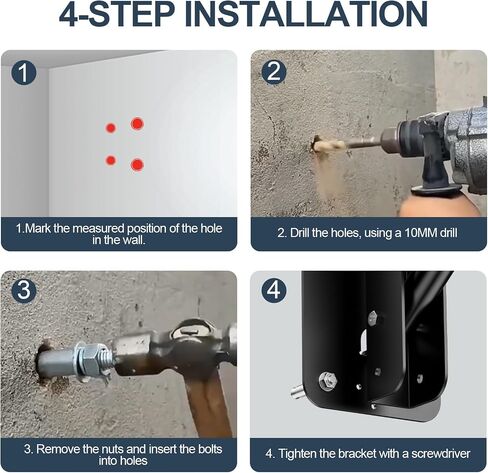 4-STEP INSTALLATION

1

1.Mark the measured position of the hole in the wall.

2

2. Drill the holes, using a 10MM drill

3

3. Remove the nuts and insert the bolts into holes

4

4. Tighten the bracket with a screwdriver