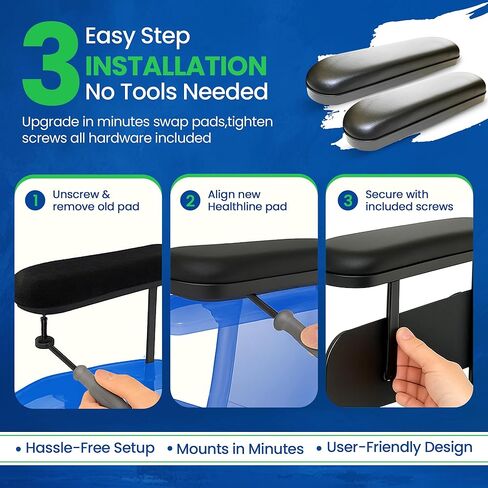 3 Easy Step
INSTALLATION
No Tools Needed

Upgrade in minutes swap pads,tighten screws all hardware included

1 Unscrew & remove old pad

2 Align new Healthline pad

3 Secure with included screws

• Hassle-Free Setup • Mounts in Minutes • User-Friendly Design