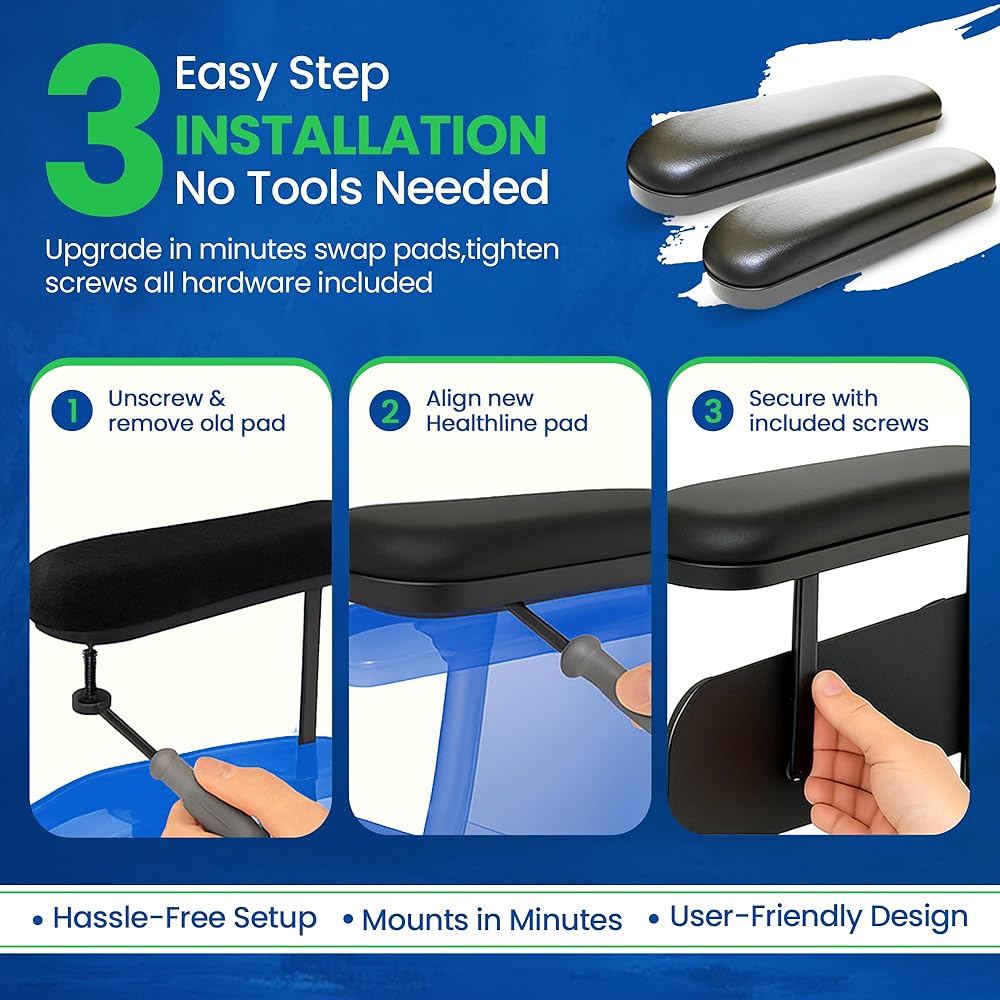 3 Easy Step
INSTALLATION
No Tools Needed

Upgrade in minutes swap pads,tighten screws all hardware included

1 Unscrew & remove old pad

2 Align new Healthline pad

3 Secure with included screws

• Hassle-Free Setup • Mounts in Minutes • User-Friendly Design