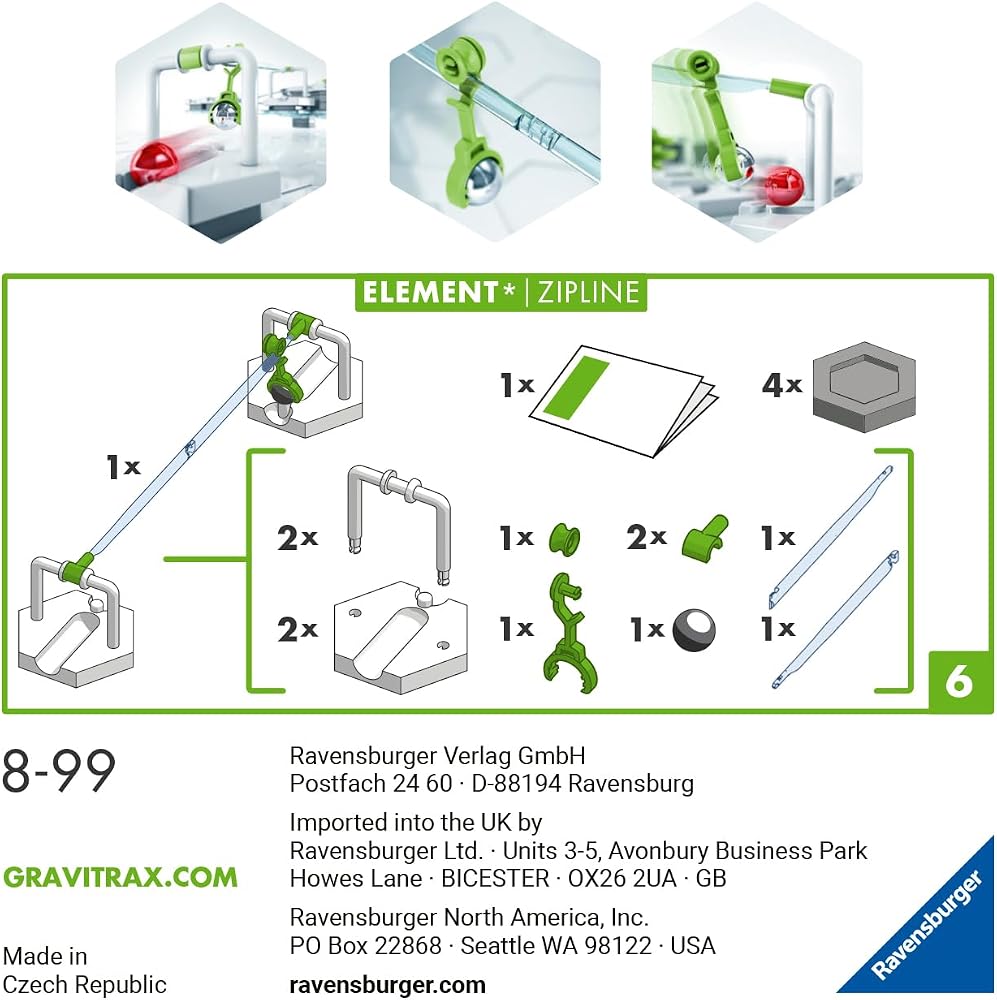 ELEMENT* | ZIPLINE

1x

1x

4x

2x

1x

2x

1x

2x

1x

1x

1x

6

8-99

GRAVITRAX.COM

Made in
Czech Republic

Ravensburger Verlag GmbH
Postfach 24 60 · D-88194 Ravensburg

Imported into the UK by
Ravensburger Ltd. · Units 3-5, Avonbury Business Park
Howes Lane · BICESTER · OX26 2UA · GB

Ravensburger North America, Inc.
PO Box 22868 · Seattle WA 98122 · USA

ravensburger.com

Ravensburger