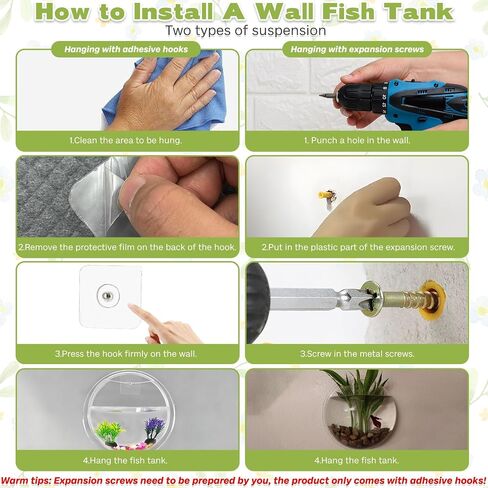 How to Install A Wall Fish Tank

Two types of suspension

Hanging with adhesive hooks

1.Clean the area to be hung.

2.Remove the protective film on the back of the hook.

3.Press the hook firmly on the wall.

4.Hang the fish tank.

Hanging with expansion screws

1. Punch a hole in the wall.

2.Put in the plastic part of the expansion screw.

3.Screw in the metal screws.

4.Hang the fish tank.

Warm tips: Expansion screws need to be prepared by you, the product only comes with adhesive hooks!