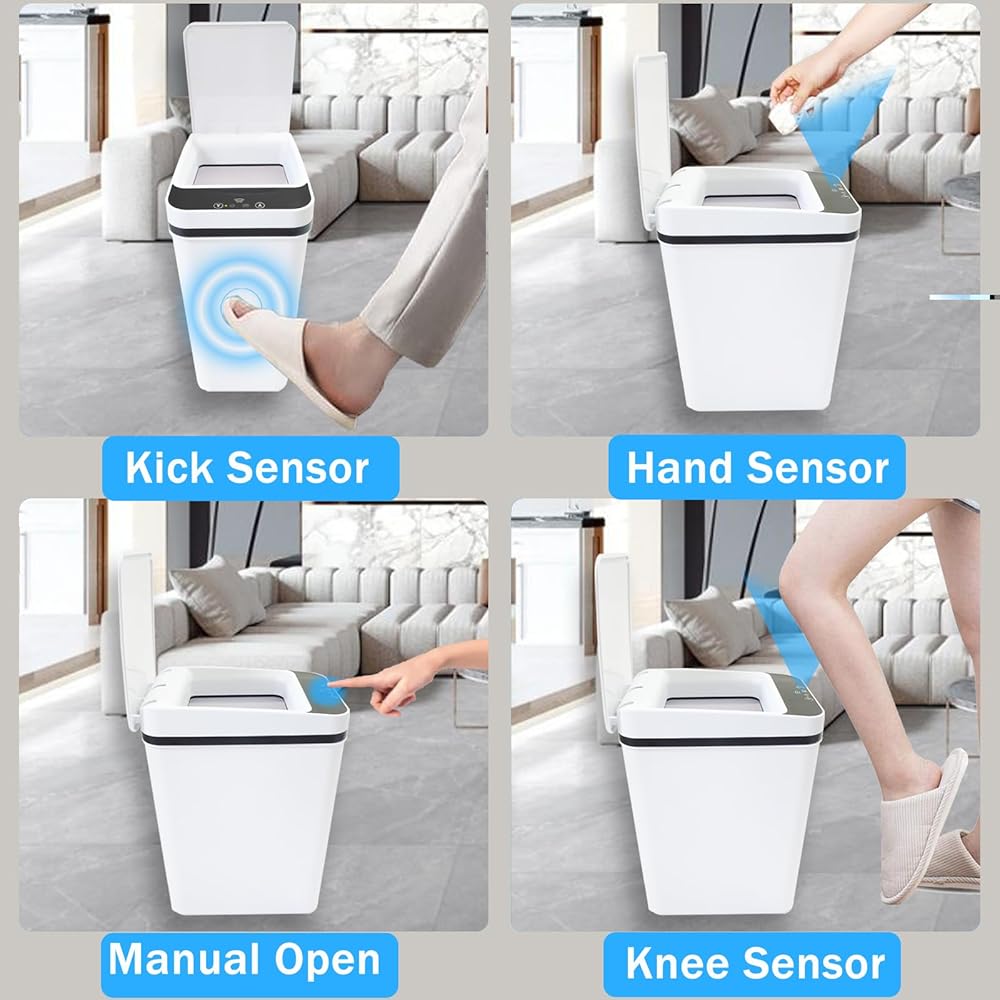 Kick Sensor

Hand Sensor

Manual Open

Knee Sensor