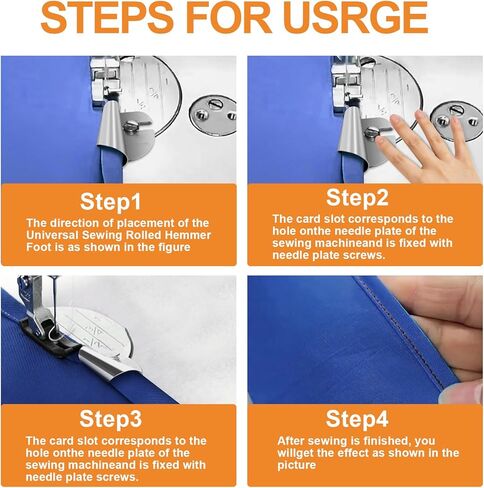 STEPS FOR USRGE

Step1

The direction of placement of the Universal Sewing Rolled Hemmer Foot is as shown in the figure

Step2

The card slot corresponds to the hole onthe needle plate of the sewing machineand is fixed with needle plate screws.

Step3

The card slot corresponds to the hole onthe needle plate of the sewing machineand is fixed with needle plate screws.

Step4

After sewing is finished, you willget the effect as shown in the picture