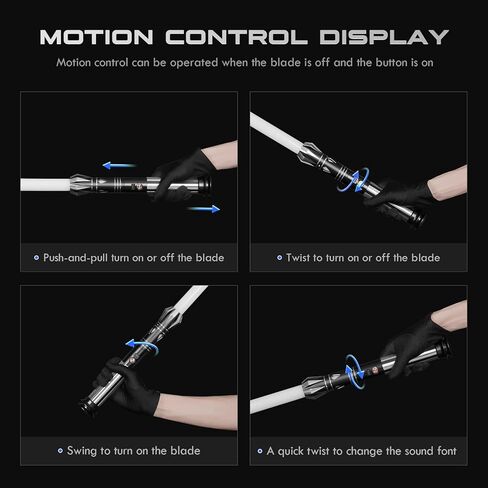 MOTION CONTROL DISPLAY

Motion control can be operated when the blade is off and the button is on

Push-and-pull turn on or off the blade

Twist to turn on or off the blade

Swing to turn on the blade

A quick twist to change the sound font