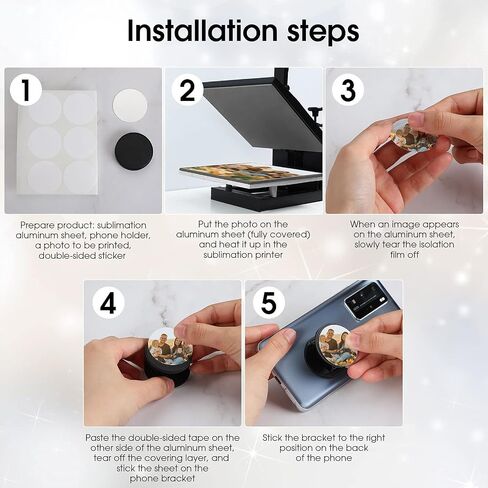 Installation steps

1

Prepare product: sublimation aluminum sheet, phone holder, a photo to be printed, double-sided sticker

2

Put the photo on the aluminum sheet (fully covered) and heat it up in the sublimation printer

3

When an image appears on the aluminum sheet, slowly tear the isolation film off

4

Paste the double-sided tape on the other side of the aluminum sheet, tear off the covering layer, and stick the sheet on the phone bracket

5

Stick the bracket to the right position on the back of the phone