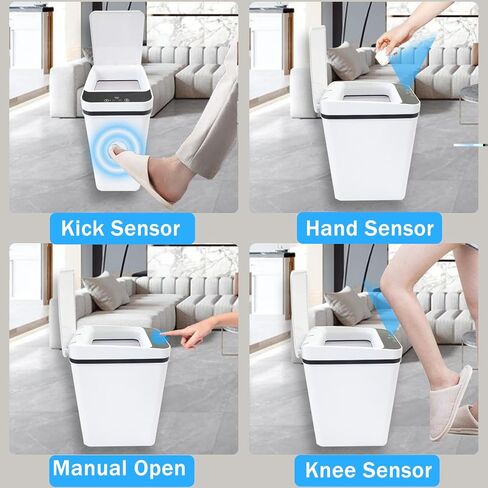 Kick Sensor

Hand Sensor

Manual Open

Knee Sensor