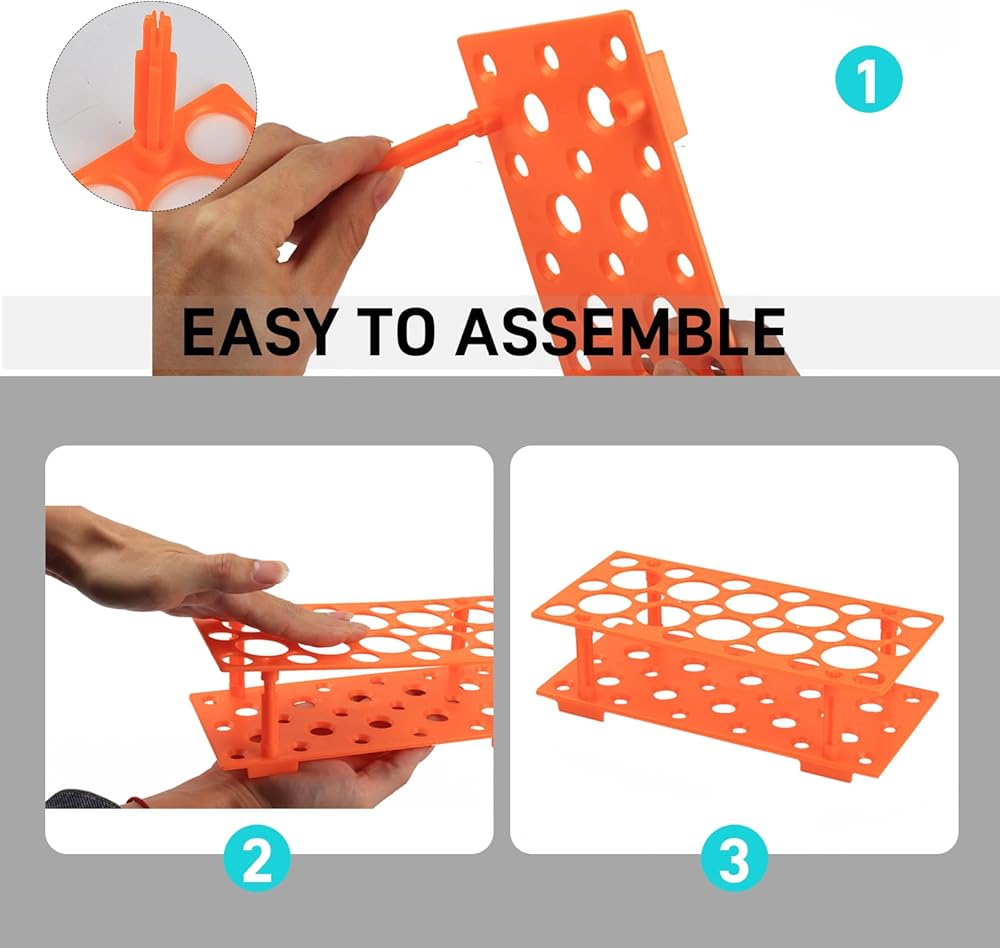 1

EASY TO ASSEMBLE

2

3