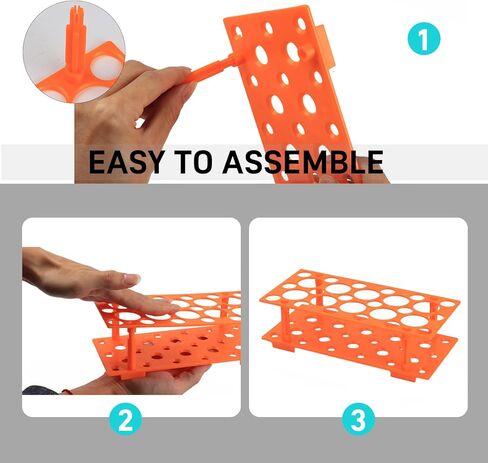 1

EASY TO ASSEMBLE

2

3