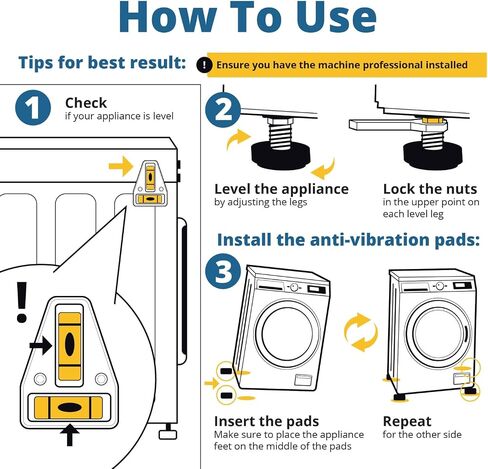 How To Use

Tips for best result: ! Ensure you have the machine professional installed

1 Check
if your appliance is level

!

2

Level the appliance
by adjusting the legs

Lock the nuts
in the upper point on each level leg

Install the anti-vibration pads:

3

Insert the pads
Make sure to place the appliance feet on the middle of the pads

Repeat
for the other side