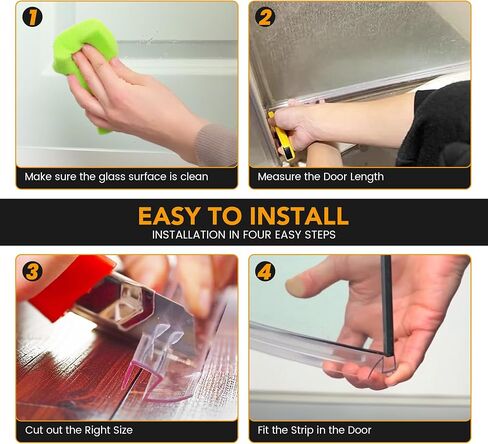 1

Make sure the glass surface is clean

2

Measure the Door Length

EASY TO INSTALL

INSTALLATION IN FOUR EASY STEPS

3

Cut out the Right Size

4

Fit the Strip in the Door