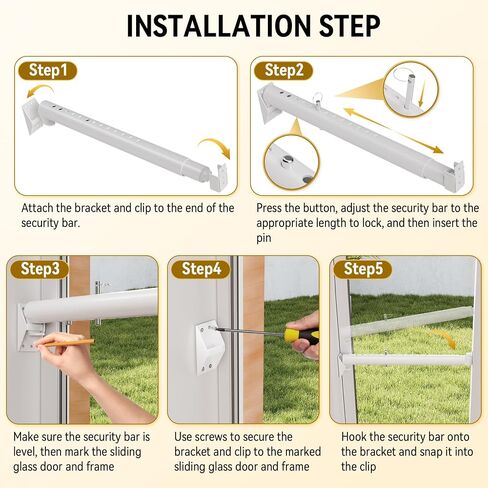 INSTALLATION STEP

Step1

Attach the bracket and clip to the end of the security bar.

Step2

Press the button, adjust the security bar to the appropriate length to lock, and then insert the pin

Step3

Make sure the security bar is level, then mark the sliding glass door and frame

Step4

Use screws to secure the bracket and clip to the marked sliding glass door and frame

Step5

Hook the security bar onto the bracket and snap it into the clip