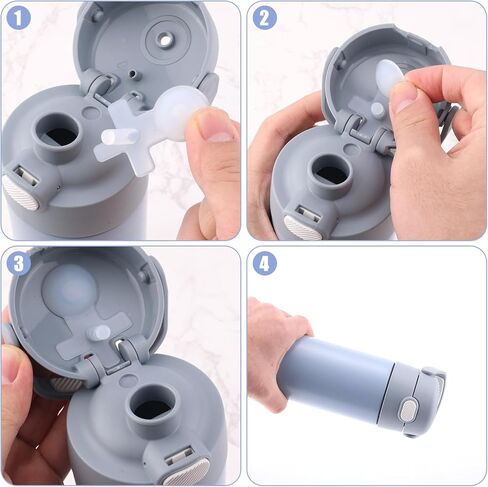 1
2
3
4