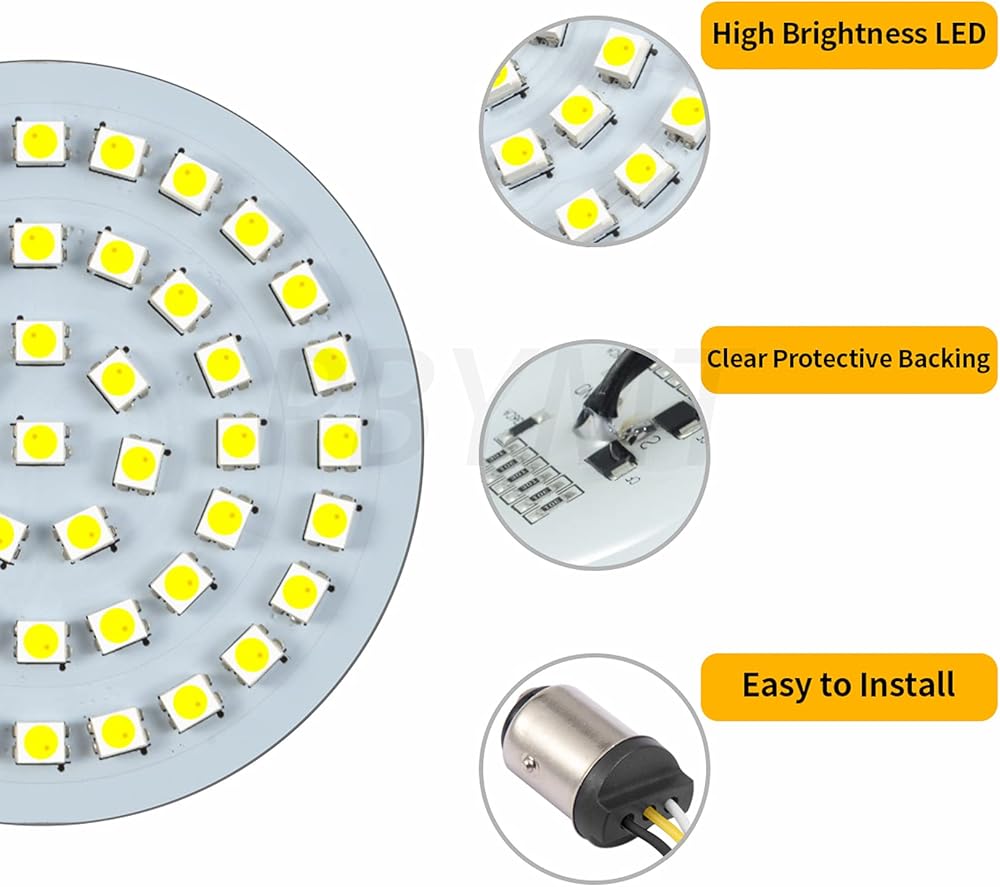 High Brightness LED

Clear Protective Backing

Easy to Install