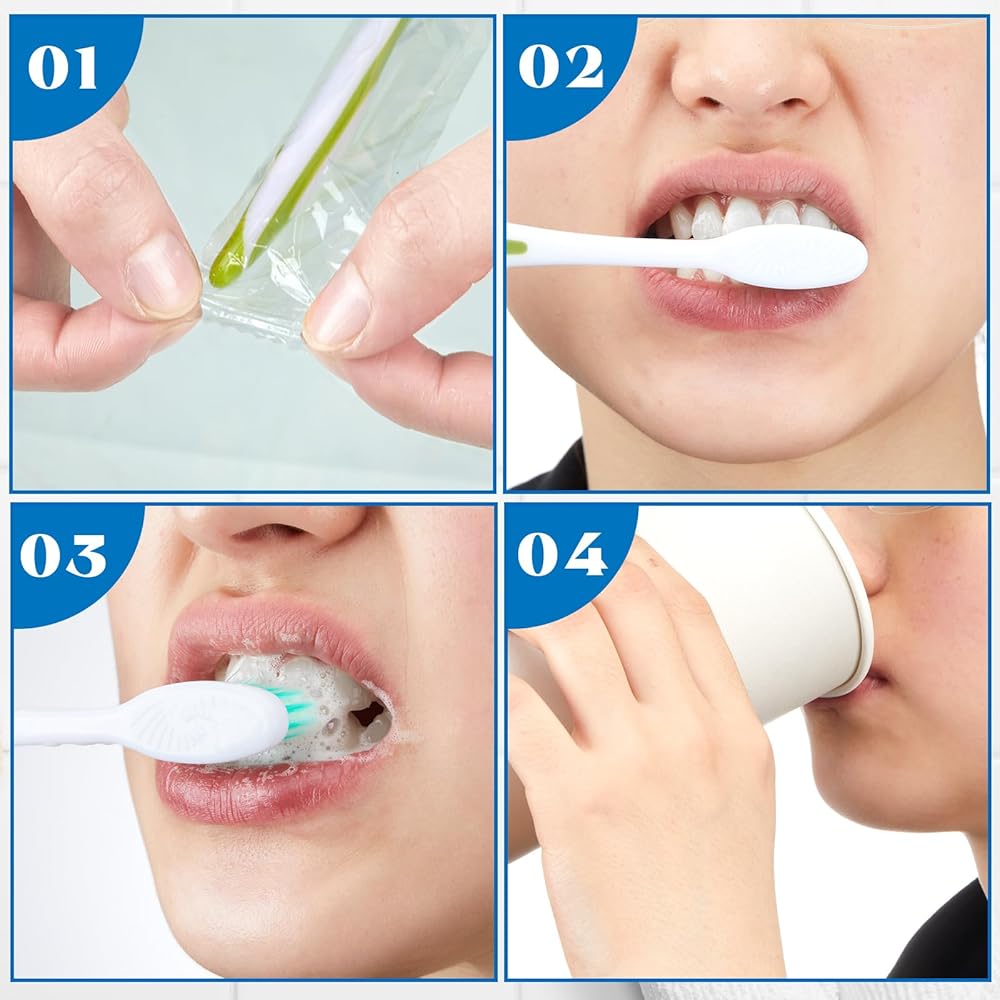 01

02

03

04