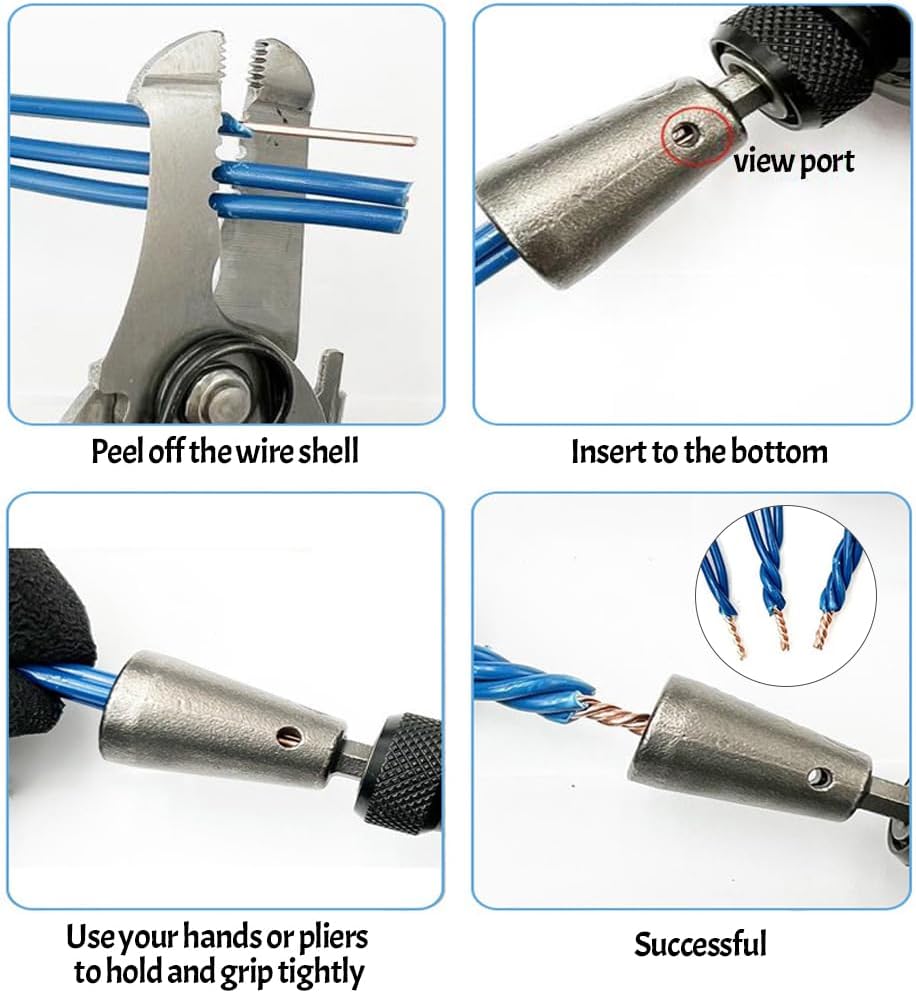 view port

Peel off the wire shell

Insert to the bottom

Use your hands or pliers to hold and grip tightly

Successful