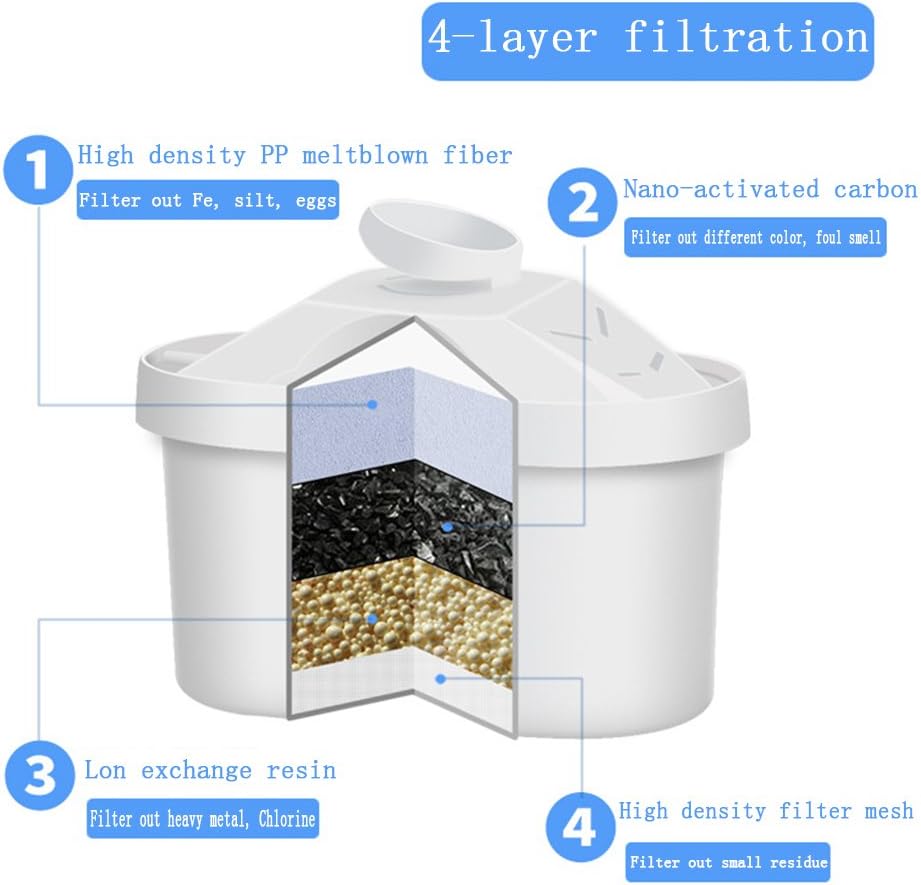 4-layer filtration

1 High density PP meltblown fiber
Filter out Fe, silt, eggs

2 Nano-activated carbon
Filter out different color, foul smell

3 Lon exchange resin
Filter out heavy metal, Chlorine

4 High density filter mesh
Filter out small residue