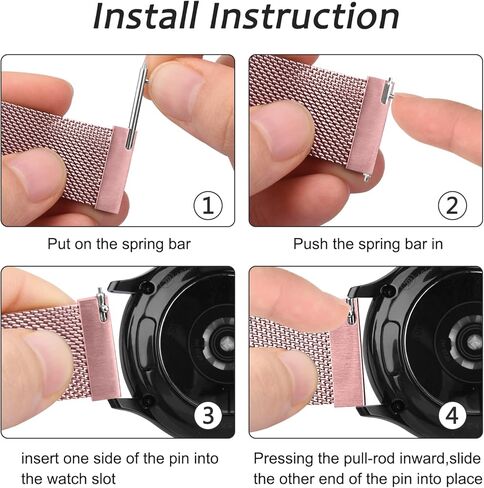 Install Instruction

1

Put on the spring bar

2

Push the spring bar in

3

insert one side of the pin into the watch slot

4

Pressing the pull-rod inward,slide the other end of the pin into place