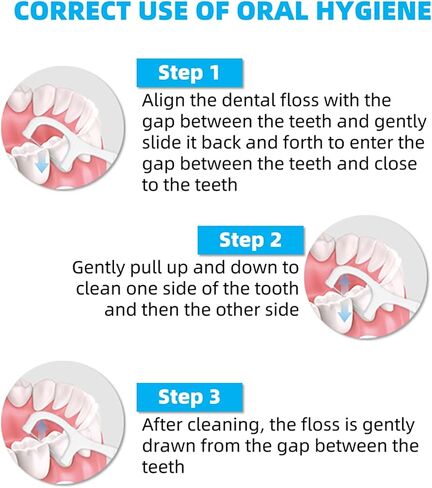 CORRECT USE OF ORAL HYGIENE

Step 1
Align the dental floss with the gap between the teeth and gently slide it back and forth to enter the gap between the teeth and close to the teeth

Step 2
Gently pull up and down to clean one side of the tooth and then the other side

Step 3
After cleaning, the floss is gently drawn from the gap between the teeth