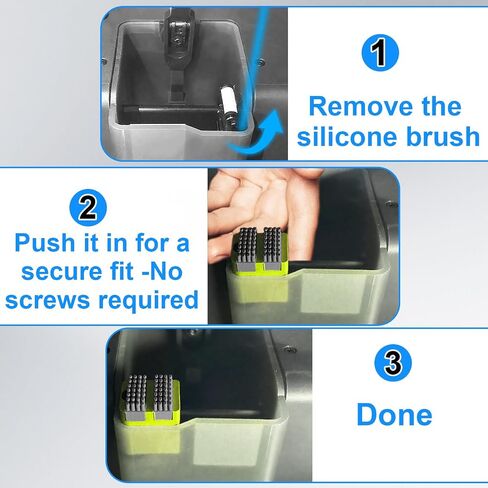 1

Remove the silicone brush

2

Push it in for a secure fit -No screws required

3

Done