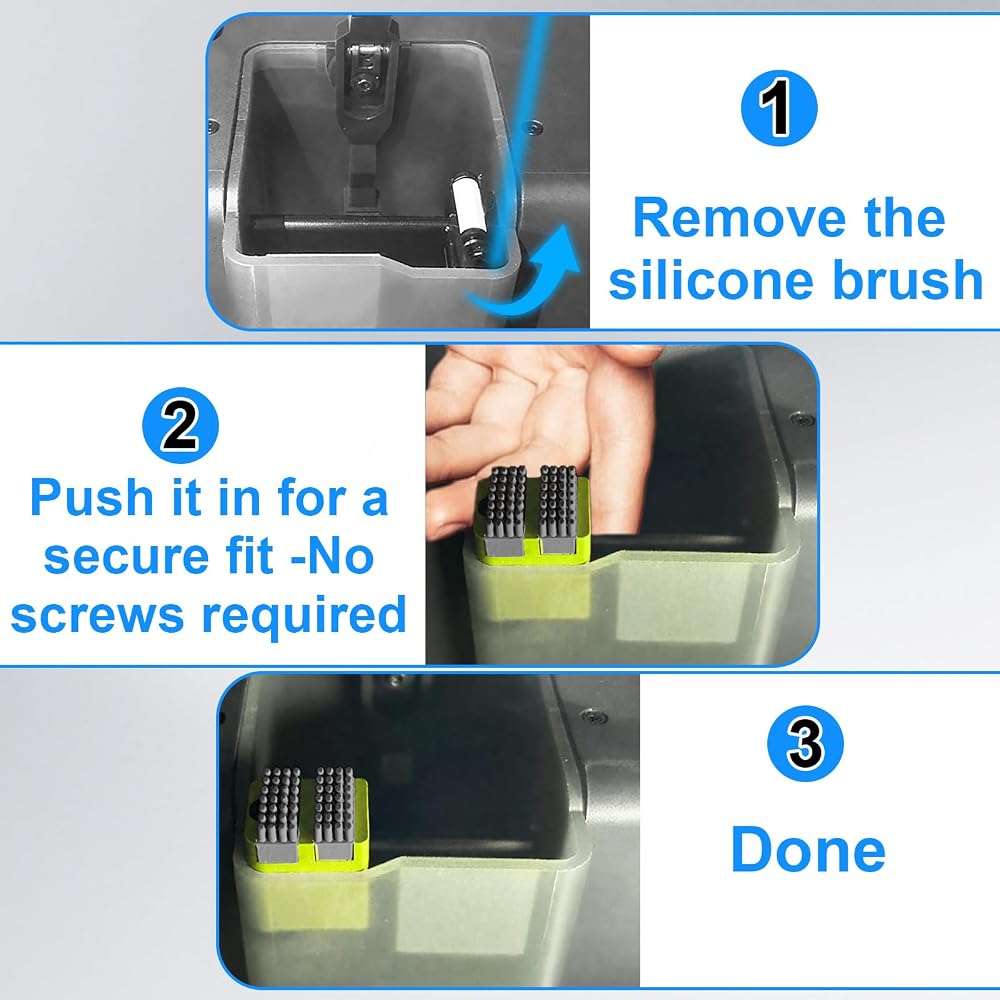 1
Remove the silicone brush

2
Push it in for a secure fit -No screws required

3
Done