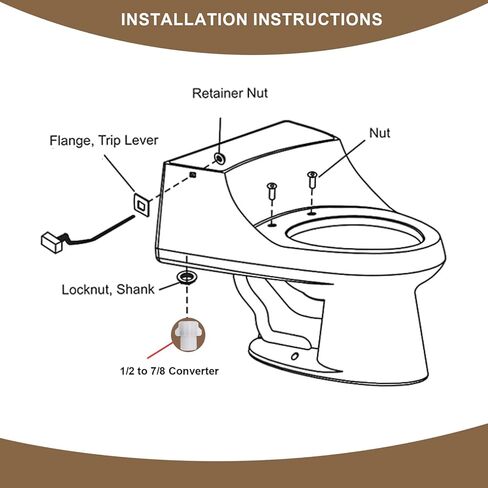 INSTALLATION INSTRUCTIONS

Retainer Nut

Flange, Trip Lever

Nut

Locknut, Shank

1/2 to 7/8 Converter