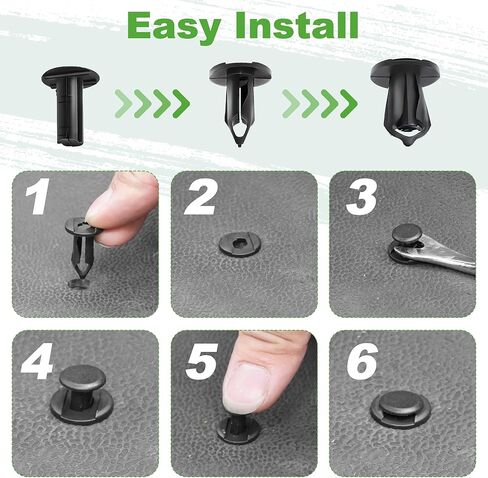 Easy Install

1

2

3

4

5

6