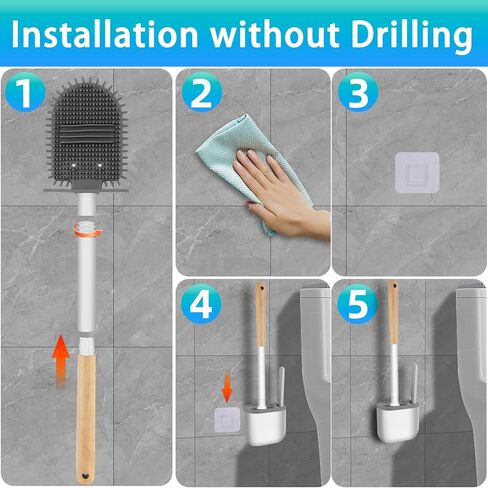 Installation without Drilling

1

2

3

4

5