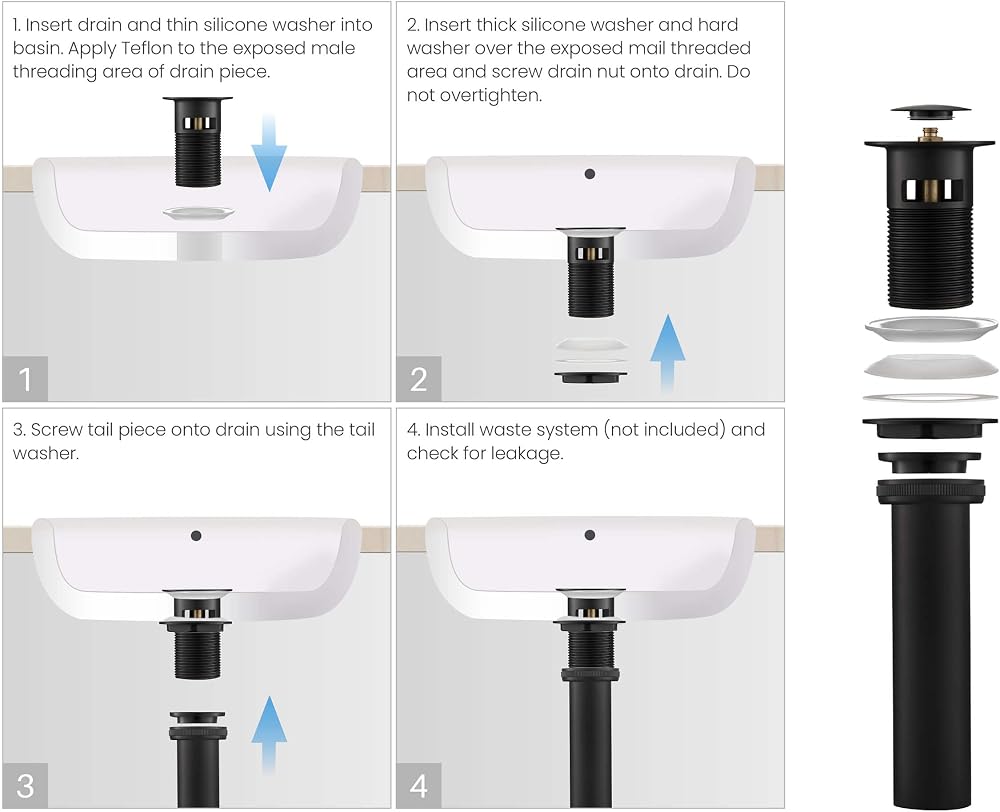 1. Insert drain and thin silicone washer into basin. Apply Teflon to the exposed male threading area of drain piece.

1

2. Insert thick silicone washer and hard washer over the exposed mail threaded area and screw drain nut onto drain. Do not overtighten.

2

3. Screw tail piece onto drain using the tail washer.

3

4. Install waste system (not included) and check for leakage.

4