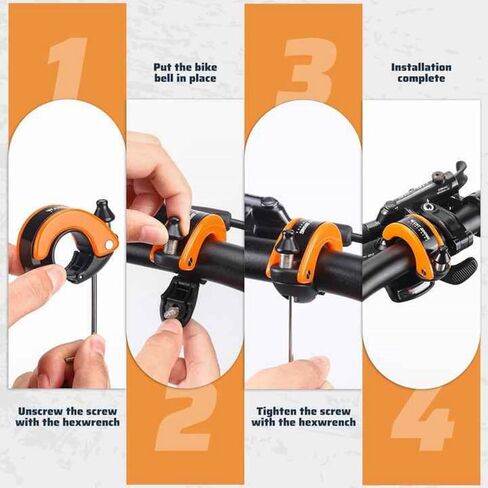 1

Unscrew the screw with the hexwrench

Put the bike bell in place

2

3

Tighten the screw with the hexwrench

Installation complete

4