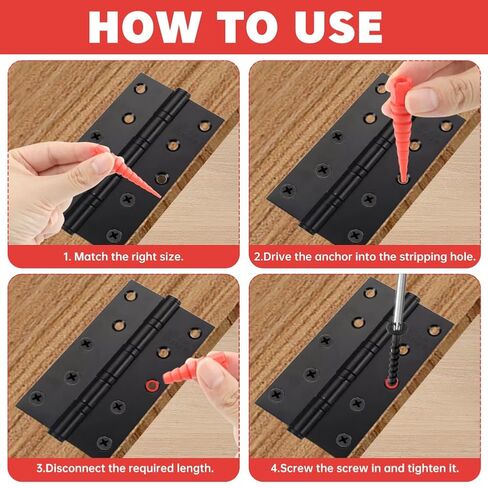 HOW TO USE

1. Match the right size.

2.Drive the anchor into the stripping hole.

3.Disconnect the required length.

4.Screw the screw in and tighten it.