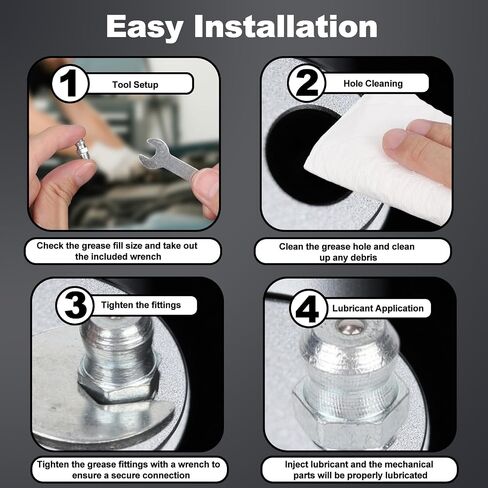 Easy Installation

1 Tool Setup

Check the grease fill size and take out the included wrench

2 Hole Cleaning

Clean the grease hole and clean up any debris

3 Tighten the fittings

Tighten the grease fittings with a wrench to ensure a secure connection

4 Lubricant Application

Inject lubricant and the mechanical parts will be properly lubricated