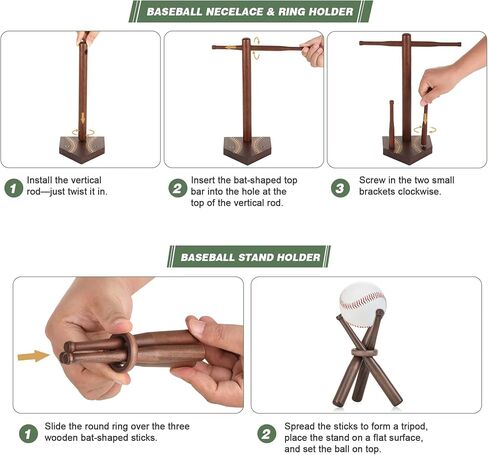 BASEBALL NECELACE & RING HOLDER

1 Install the vertical rod—just twist it in.

2 Insert the bat-shaped top bar into the hole at the top of the vertical rod.

3 Screw in the two small brackets clockwise.

BASEBALL STAND HOLDER

1 Slide the round ring over the three wooden bat-shaped sticks.

2 Spread the sticks to form a tripod, place the stand on a flat surface, and set the ball on top.