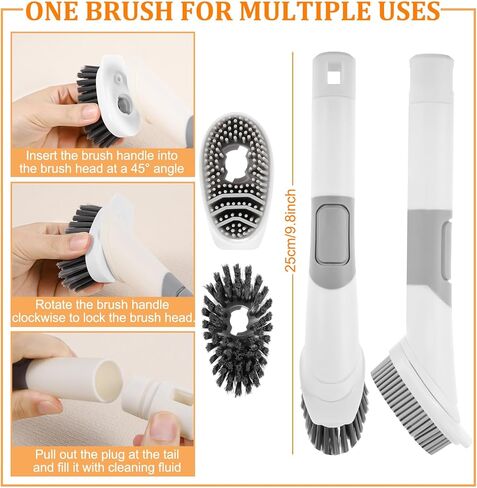 ONE BRUSH FOR MULTIPLE USES

Insert the brush handle into the brush head at a 45° angle

Rotate the brush handle clockwise to lock the brush head.

Pull out the plug at the tail and fill it with cleaning fluid

25cm/9.8inch